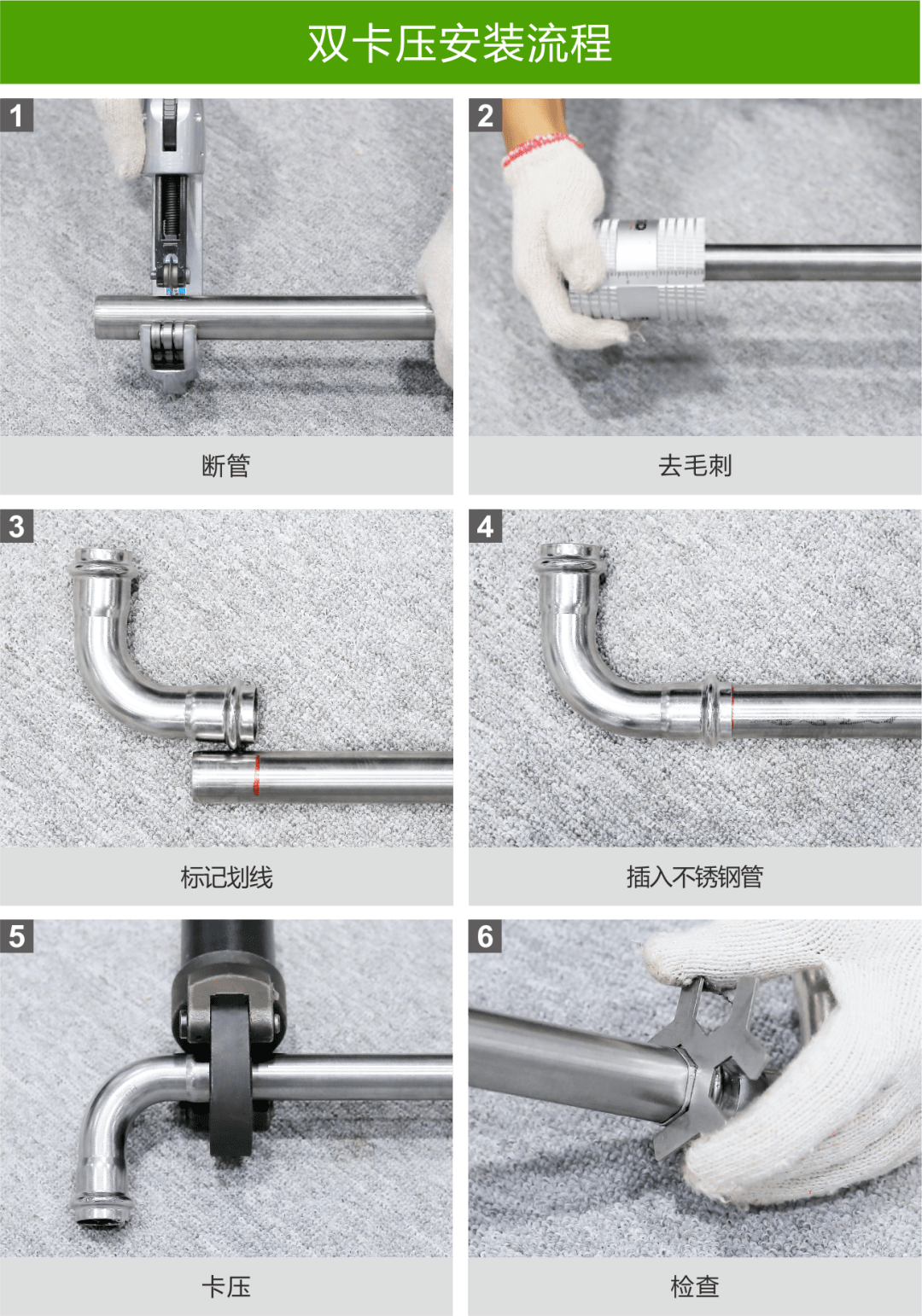 双卡压安装流程

1

断管

2

去毛刺

3

标记划线

4

插入不锈钢管

5

卡压

6

检查